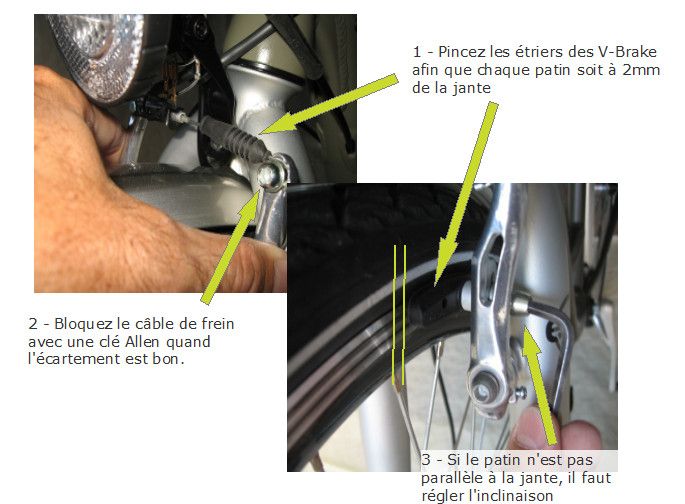 1 - Pincez les étriers des V-Brake afin que chaque patin soit à 2mm de la jante

2 - Bloquez le câble de frein avec une clé Allen quand l'écartement est bon.

3 - Si le patin n'est pas parallèle à la jante, il faut régler l'inclinaison