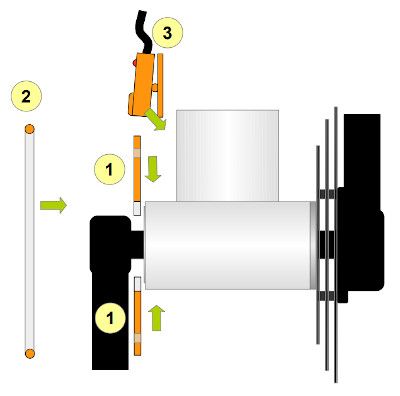 3

2

1

1